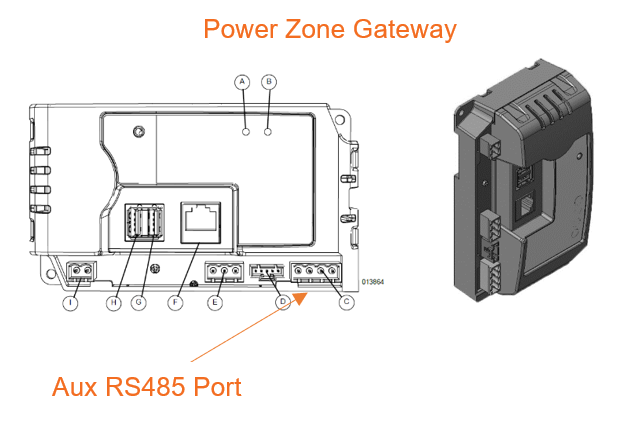 Power Zone Gateway

A
B
013864
I
H
G
F
E
D
C

Aux RS485 Port